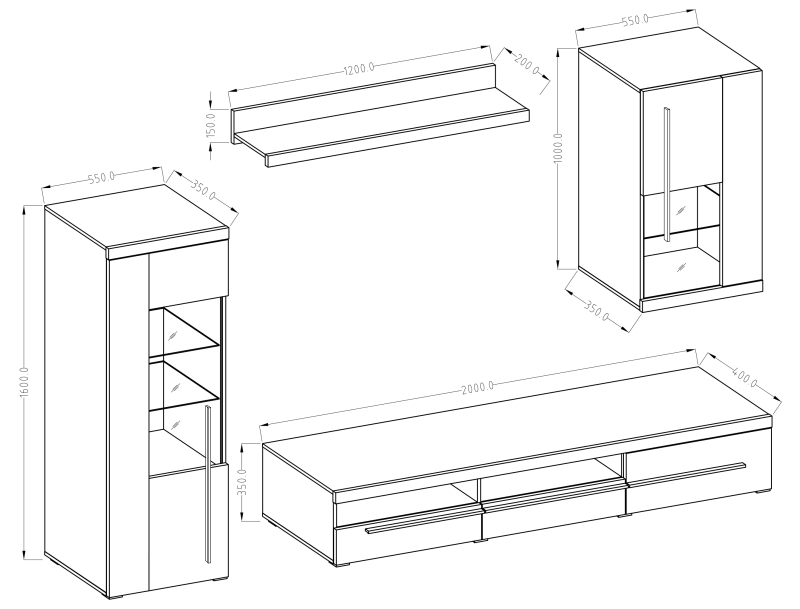 1200.0
200.0
150.0
550.0
1000.0
350.0
550.0
350.0
1600.0
2000.0
400.0
350.0